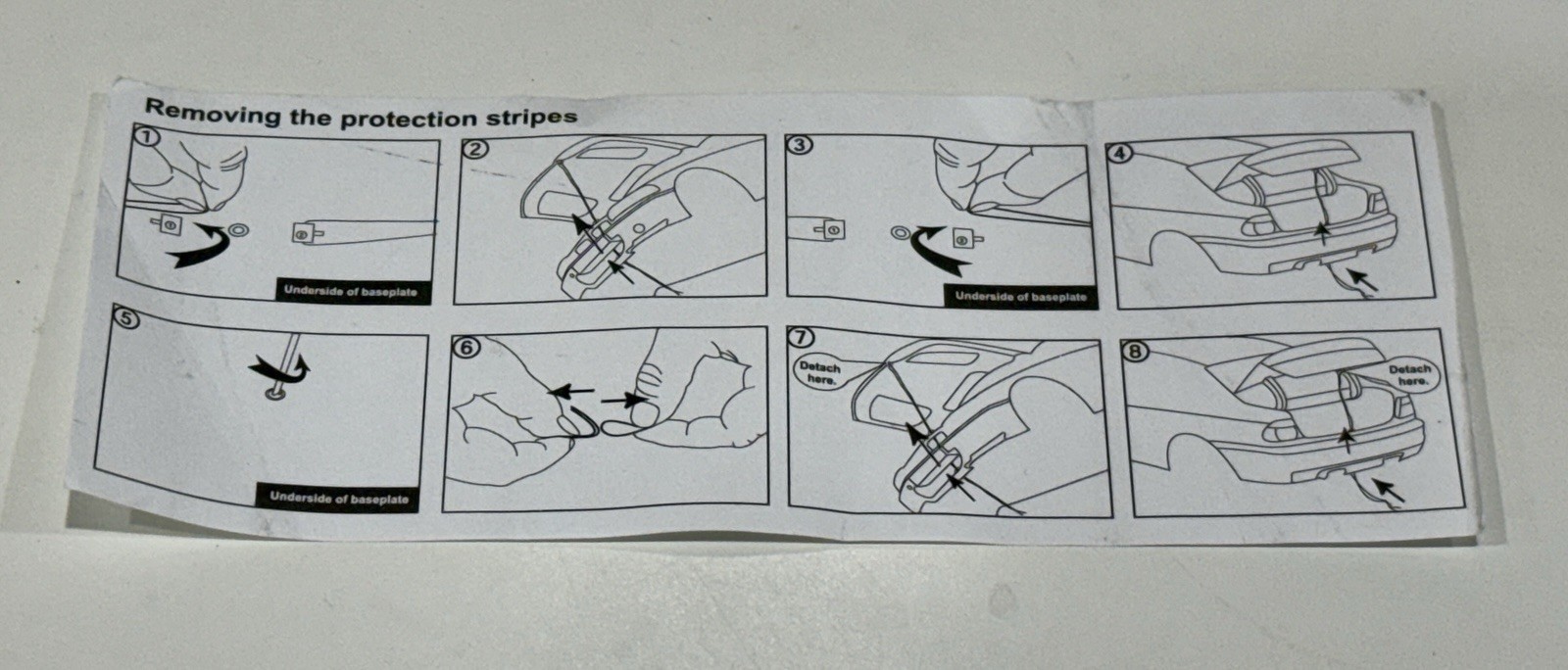 Removing the protection stripes

1

Underside of baseplate

2

3

Underside of baseplate

4

5

Underside of baseplate

6

7

Detach here.

8

Detach here.