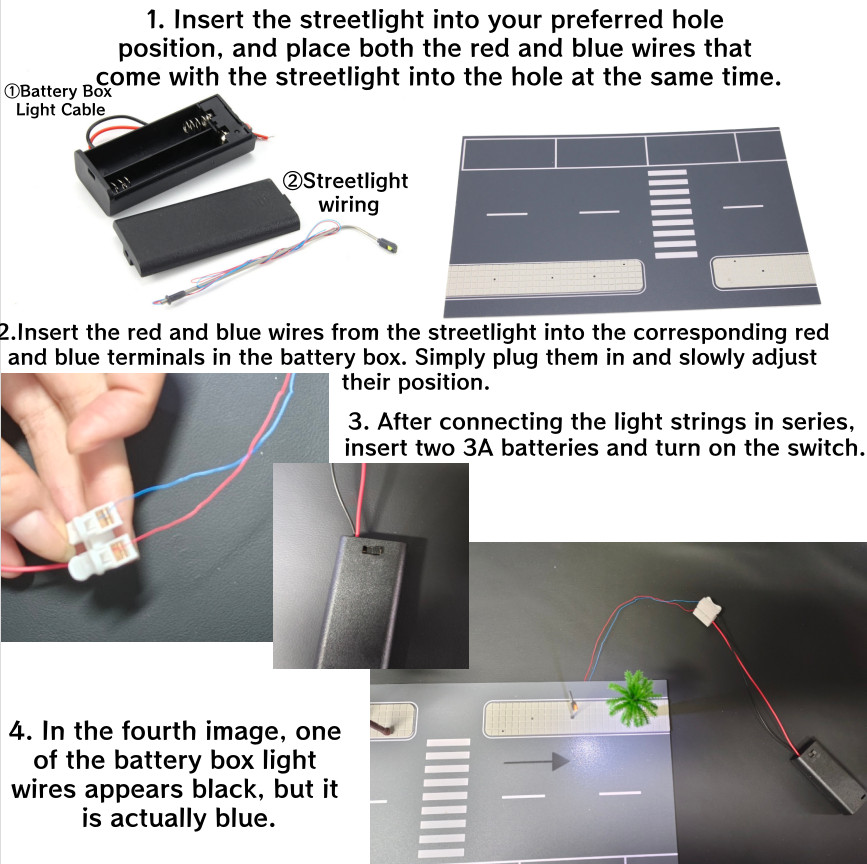 1. Insert the streetlight into your preferred hole position, and place both the red and blue wires that come with the streetlight into the hole at the same time.

①Battery Box Light Cable

②Streetlight wiring

2.Insert the red and blue wires from the streetlight into the corresponding red and blue terminals in the battery box. Simply plug them in and slowly adjust their position.

3. After connecting the light strings in series, insert two 3A batteries and turn on the switch.

4. In the fourth image, one of the battery box light wires appears black, but it is actually blue.